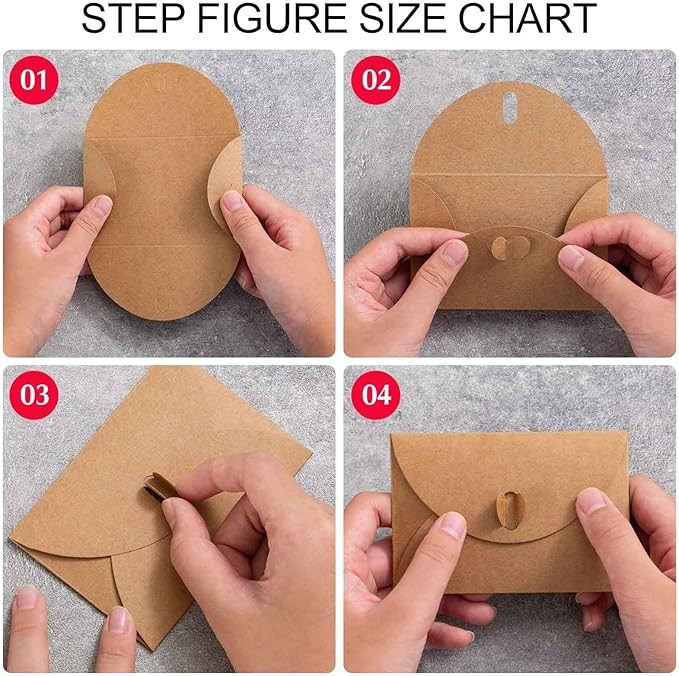 STEP FIGURE SIZE CHART

01

02

03

04