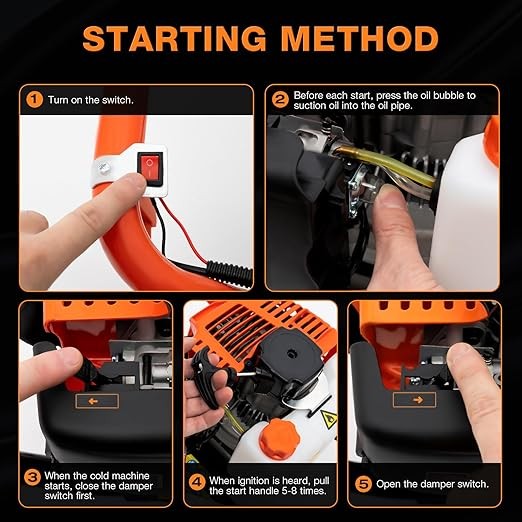 STARTING METHOD

1 Turn on the switch.

2 Before each start, press the oil bubble to suction oil into the oil pipe.

3 When the cold machine starts, close the damper switch first.

4 When ignition is heard, pull the start handle 5-8 times.

5 Open the damper switch.