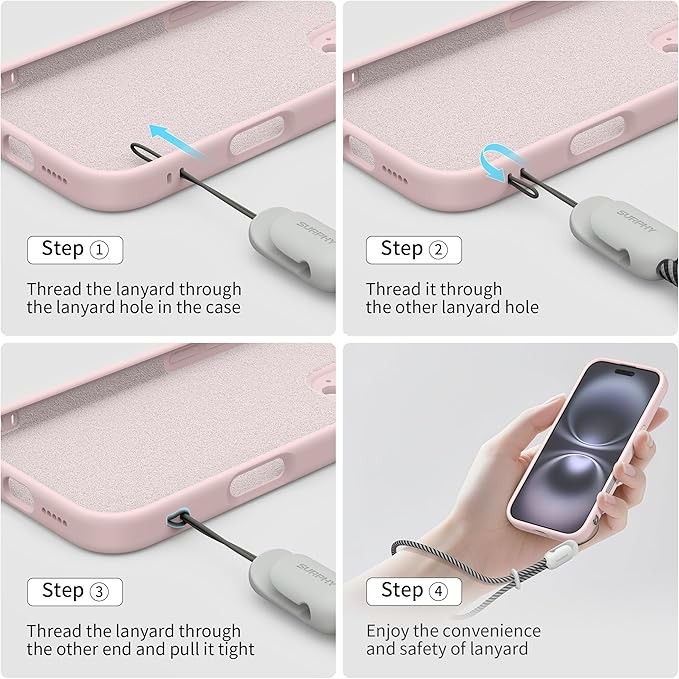 SURPHY

Step ①

Thread the lanyard through the lanyard hole in the case

SURPHY

Step ②

Thread it through the other lanyard hole

SURPHY

Step ③

Thread the lanyard through the other end and pull it tight

Step ④

Enjoy the convenience and safety of lanyard